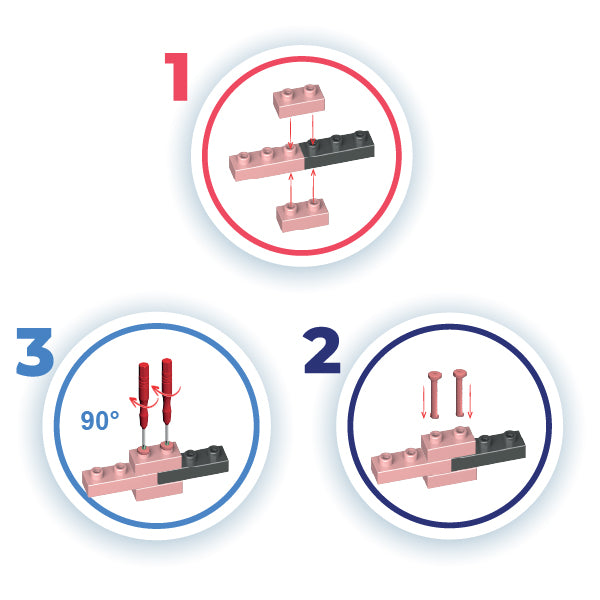 1

3

90°

2